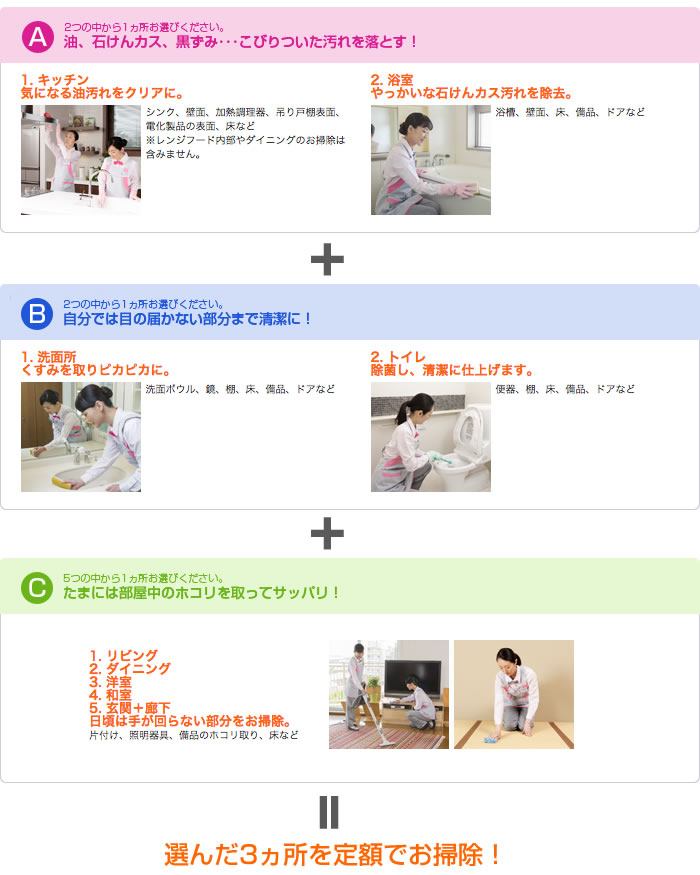 A
2つの中から1ヵ所お選びください。
油、石けんカス、黒ずみ・・・こびりついた汚れを落とす！

1. キッチン
気になる油汚れをクリアに。
シンク、壁面、加熱調理器、吊り戸棚表面、電化製品の表面、床など
※レンジフード内部やダイニングのお掃除は含みません。

2. 浴室
やっかいな石けんカス汚れを除去。
浴槽、壁面、床、備品、ドアなど

+

B
2つの中から1ヵ所お選びください。
自分では目の届かない部分まで清潔に！

1. 洗面所
くすみを取りピカピカに。
洗面ボウル、鏡、棚、床、備品、ドアなど

2. トイレ
除菌し、清潔に仕上げます。
便器、棚、床、備品、ドアなど

+

C
5つの中から1ヵ所お選びください。
たまには部屋中のホコリを取ってサッパリ！

1. リビング
2. ダイニング
3. 洋室
4. 和室
5. 玄関＋廊下
日頃は手が回らない部分をお掃除。
片付け、照明器具、備品のホコリ取り、床など

＝

選んだ3ヵ所を定額でお掃除！